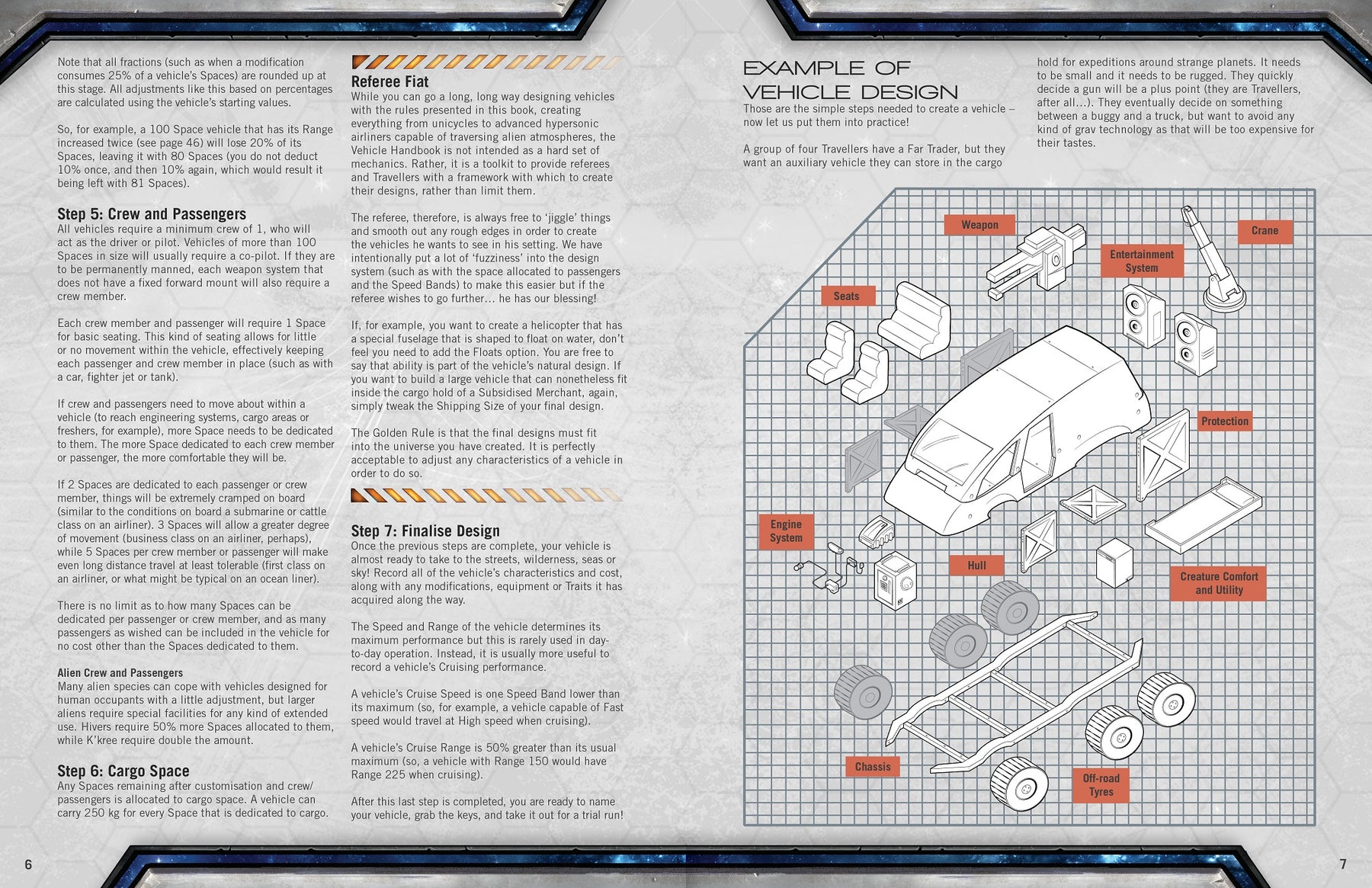 Note that all fractions (such as when a modification consumes 25% of a vehicle's Spaces) are rounded up at this stage. All adjustments like this based on percentages are calculated using the vehicle's starting values.

So, for example, a 100 Space vehicle that has its Range increased twice (see page 46) will lose 20% of its Spaces, leaving it with 80 Spaces (you do not deduct 10% once, and then 10% again, which would result it being left with 81 Spaces).

Step 5: Crew and Passengers
All vehicles require a minimum crew of 1, who will act as the driver or pilot. Vehicles of more than 100 Spaces in size will usually require a co-pilot. If they are to be permanently manned, each weapon system that does not have a fixed forward mount will also require a crew member.

Each crew member and passenger will require 1 Space for basic seating. This kind of seating allows for little or no movement within the vehicle, effectively keeping each passenger and crew member in place (such as with a car, fighter jet or tank).

If crew and passengers need to move about within a vehicle (to reach engineering systems, cargo areas or freshers, for example), more Space needs to be dedicated to them. The more Space dedicated to each crew member or passenger, the more comfortable they will be.

If 2 Spaces are dedicated to each passenger or crew member, things will be extremely cramped on board (similar to the conditions on board a submarine or cattle class on an airliner). 3 Spaces will allow a greater degree of movement (business class on an airliner, perhaps), while 5 Spaces per crew member or passenger will make even long distance travel at least tolerable (first class on an airliner, or what might be typical on an ocean liner).

There is no limit as to how many Spaces can be dedicated per passenger or crew member, and as many passengers as wished can be included in the vehicle for no cost other than the Spaces dedicated to them.

Alien Crew and Passengers
Many alien species can cope with vehicles designed for human occupants with a little adjustment, but larger aliens require special facilities for any kind of extended use. Hivers require 50% more Spaces allocated to them, while K'kree require double the amount.

Step 6: Cargo Space
Any Spaces remaining after customisation and crew/passengers is allocated to cargo space. A vehicle can carry 250 kg for every Space that is dedicated to cargo.

Referee Fiat
While you can go a long, long way designing vehicles with the rules presented in this book, creating everything from unicycles to advanced hypersonic airliners capable of traversing alien atmospheres, the Vehicle Handbook is not intended as a hard set of mechanics. Rather, it is a toolkit to provide referees and Travellers with a framework with which to create their designs, rather than limit them.

The referee, therefore, is always free to 'jiggle' things and smooth out any rough edges in order to create the vehicles he wants to see in his setting. We have intentionally put a lot of 'fuzziness' into the design system (such as with the space allocated to passengers and the Speed Bands) to make this easier but if the referee wishes to go further… he has our blessing!

If, for example, you want to create a helicopter that has a special fuselage that is shaped to float on water, don't feel you need to add the Floats option. You are free to say that ability is part of the vehicle's natural design. If you want to build a large vehicle that can nonetheless fit inside the cargo hold of a Subsidised Merchant, again, simply tweak the Shipping Size of your final design.

The Golden Rule is that the final designs must fit into the universe you have created. It is perfectly acceptable to adjust any characteristics of a vehicle in order to do so.

Step 7: Finalise Design
Once the previous steps are complete, your vehicle is almost ready to take to the streets, wilderness, seas or sky! Record all of the vehicle's characteristics and cost, along with any modifications, equipment or Traits it has acquired along the way.

The Speed and Range of the vehicle determines its maximum performance but this is rarely used in day-to-day operation. Instead, it is usually more useful to record a vehicle's Cruising performance.

A vehicle's Cruise Speed is one Speed Band lower than its maximum (so, for example, a vehicle capable of Fast speed would travel at High speed when cruising).

A vehicle's Cruise Range is 50% greater than its usual maximum (so, a vehicle with Range 150 would have Range 225 when cruising).

After this last step is completed, you are ready to name your vehicle, grab the keys, and take it out for a trial run!

6

EXAMPLE OF VEHICLE DESIGN
Those are the simple steps needed to create a vehicle – now let us put them into practice!

A group of four Travellers have a Far Trader, but they want an auxiliary vehicle they can store in the cargo hold for expeditions around strange planets. It needs to be small and it needs to be rugged. They quickly decide a gun will be a plus point (they are Travellers, after all…). They eventually decide on something between a buggy and a truck, but want to avoid any kind of grav technology as that will be too expensive for their tastes.

Weapon
Crane
Entertainment System
Seats
Protection
Engine System
Hull
Creature Comfort and Utility
Chassis
Off-road Tyres

7